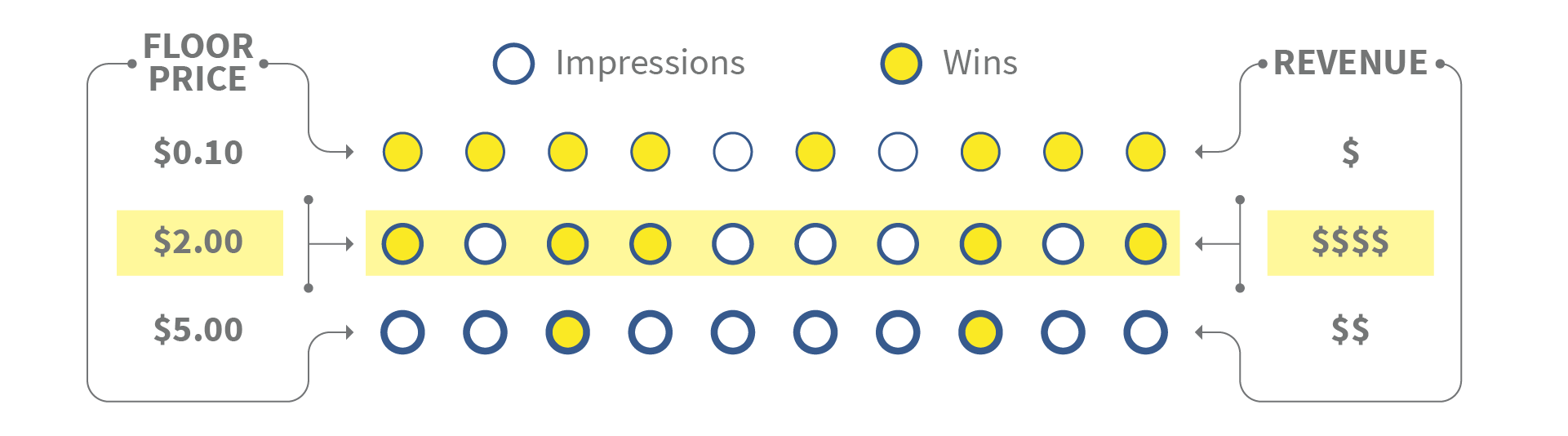 FLOOR PRICE

Impressions

Wins

REVENUE

\$0.10

\$

\$2.00

\$\$\$\$

\$5.00

\$\$